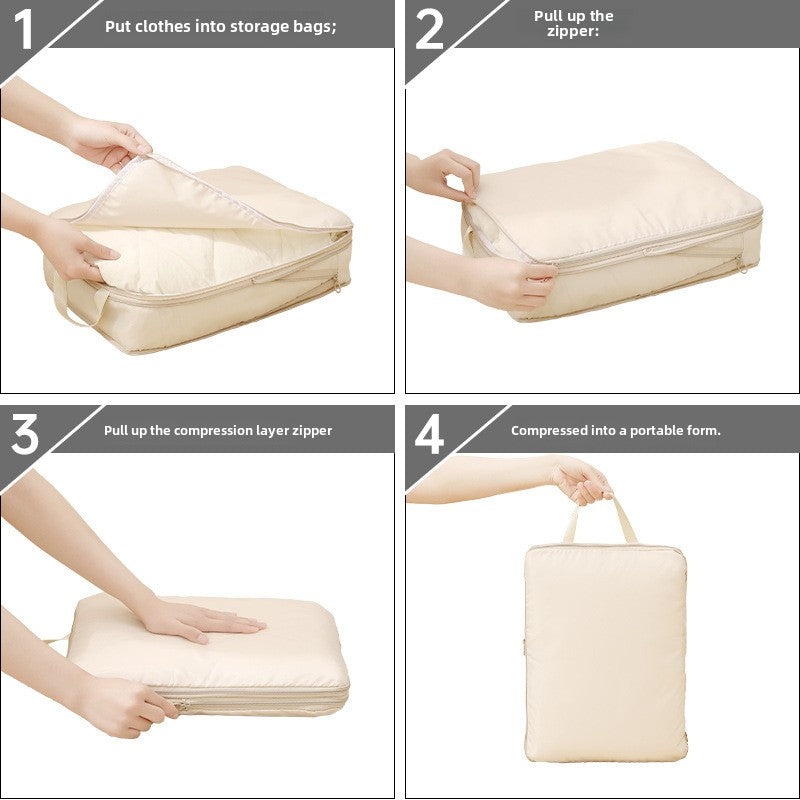 1 Put clothes into storage bags;

2 Pull up the zipper:

3 Pull up the compression layer zipper

4 Compressed into a portable form.