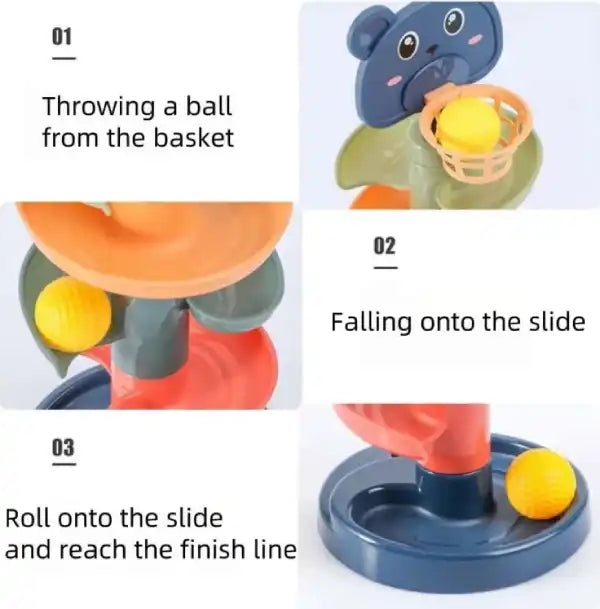 01

Throwing a ball from the basket

02

Falling onto the slide

03

Roll onto the slide and reach the finish line