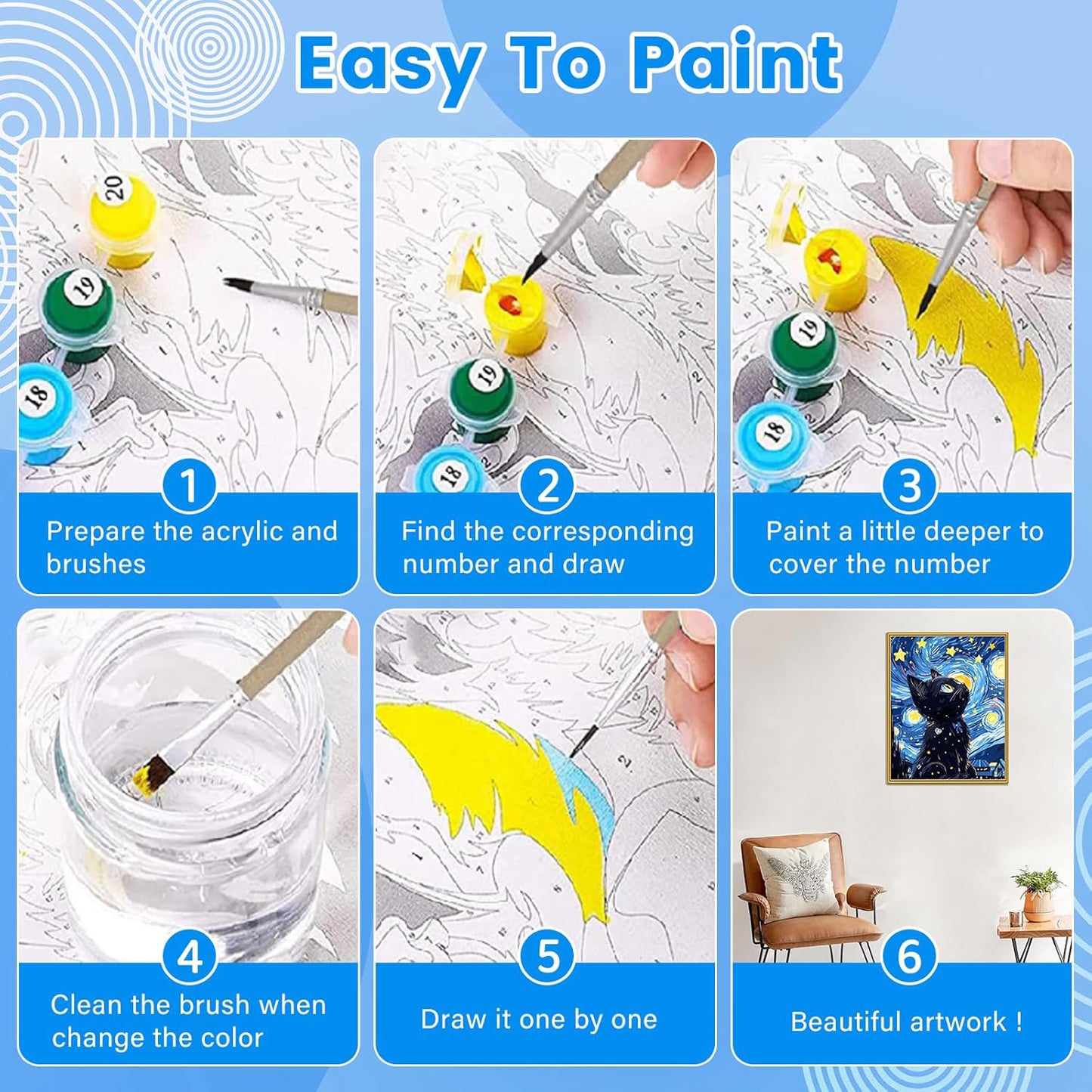 Easy To Paint

20

19

18

1
Prepare the acrylic and brushes

19

18

2
Find the corresponding number and draw

19

18

3
Paint a little deeper to cover the number

4
Clean the brush when change the color

5
Draw it one by one

6
Beautiful artwork !