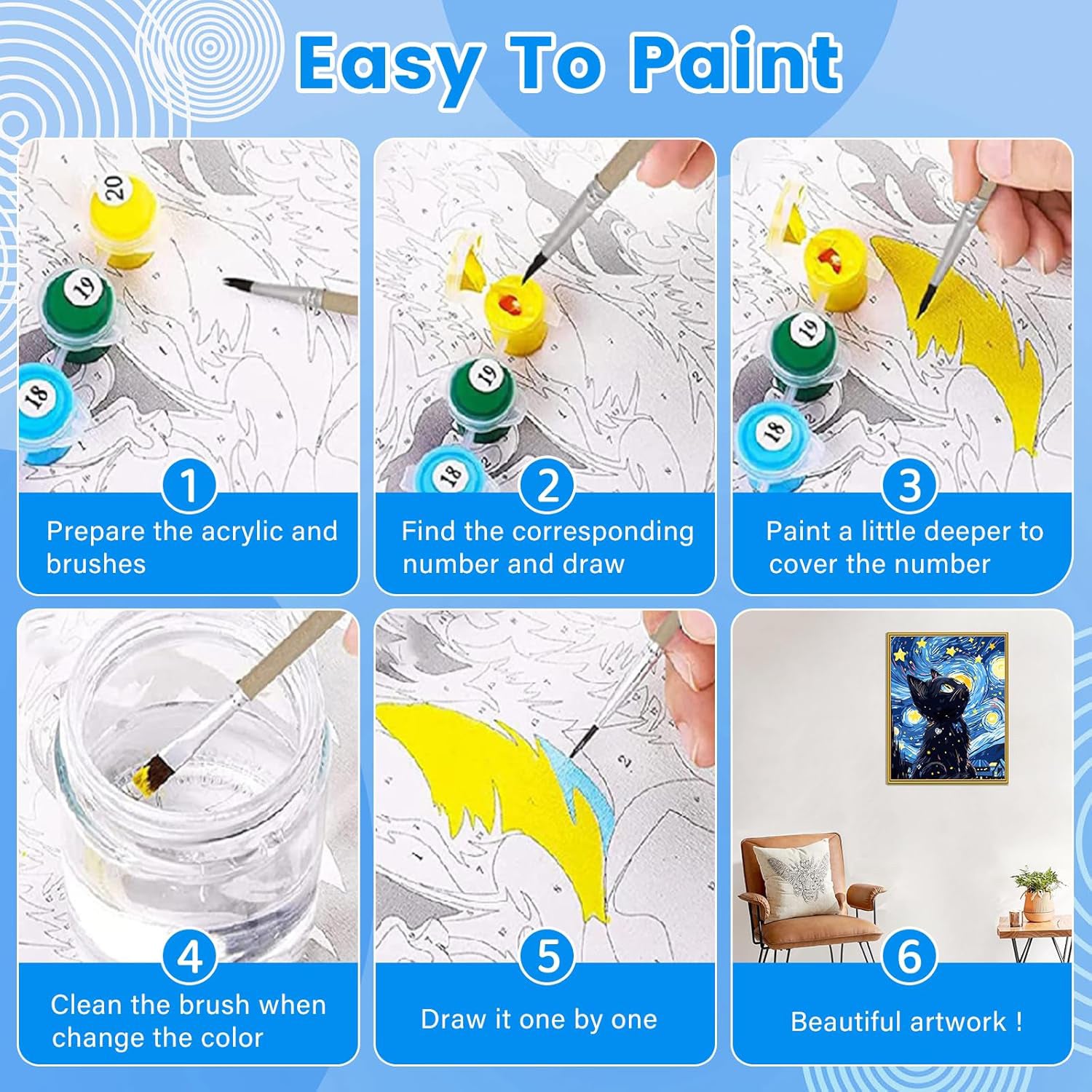 Easy To Paint

20
19
18

1
Prepare the acrylic and brushes

19
18

2
Find the corresponding number and draw

19
18

3
Paint a little deeper to cover the number

4
Clean the brush when change the color

5
Draw it one by one

6
Beautiful artwork !