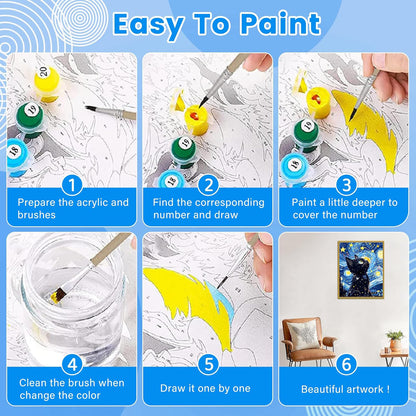 Easy To Paint

20
19
18

1
Prepare the acrylic and brushes

19
18

2
Find the corresponding number and draw

19
18

3
Paint a little deeper to cover the number

4
Clean the brush when change the color

5
Draw it one by one

6
Beautiful artwork !